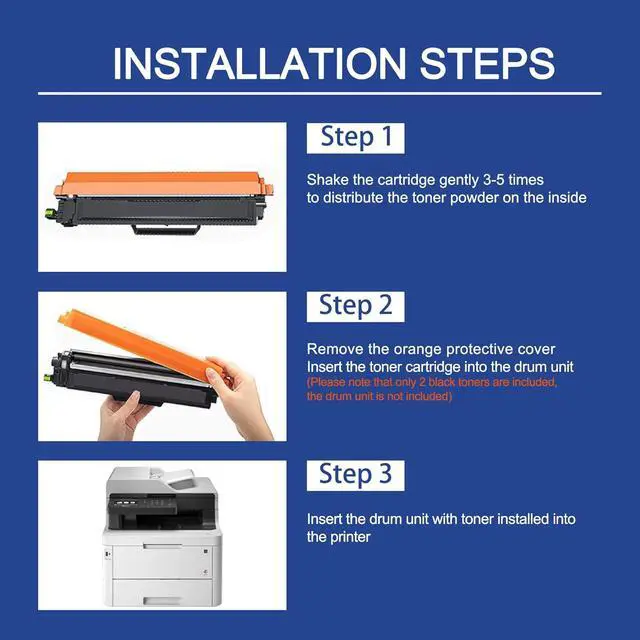 INSTALLATION STEPS

Step 1

Shake the cartridge gently 3-5 times to distribute the toner powder on the inside

Step 2

Remove the orange protective cover
Insert the toner cartridge into the drum unit
(Please note that only 2 black toners are included, the drum unit is not included)

Step 3

Insert the drum unit with toner installed into the printer