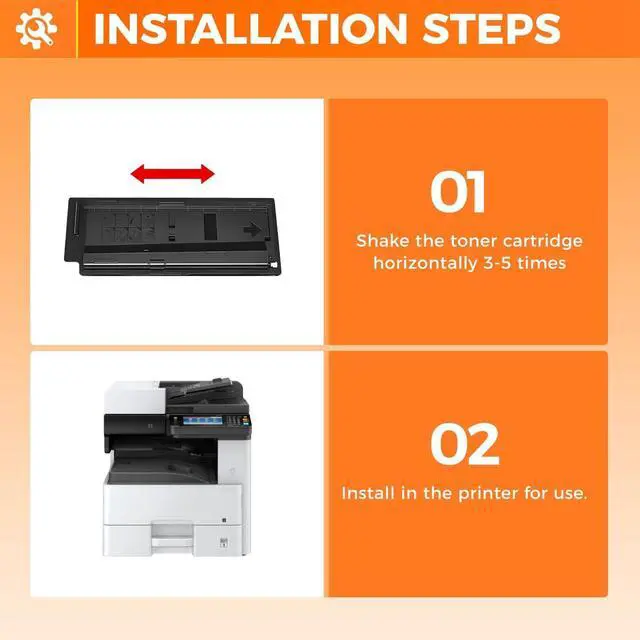 INSTALLATION STEPS

01

Shake the toner cartridge horizontally 3-5 times

02

Install in the printer for use.