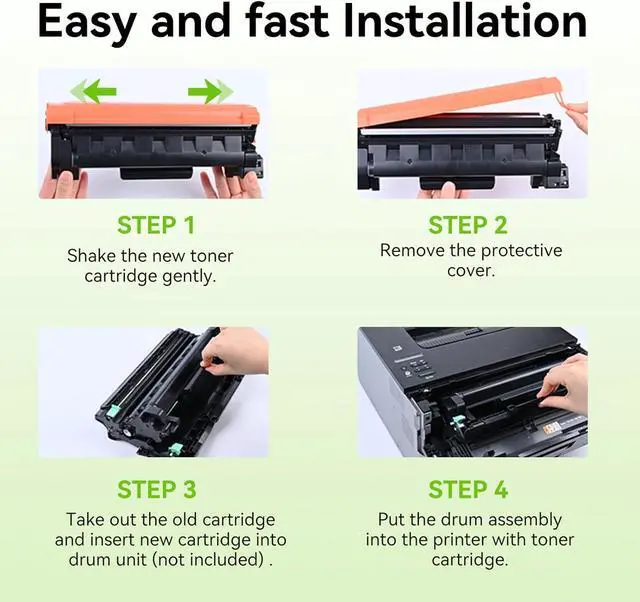 Easy and fast Installation

STEP 1
Shake the new toner cartridge gently.

STEP 2
Remove the protective cover.

STEP 3
Take out the old cartridge and insert new cartridge into drum unit (not included) .

STEP 4
Put the drum assembly into the printer with toner cartridge.