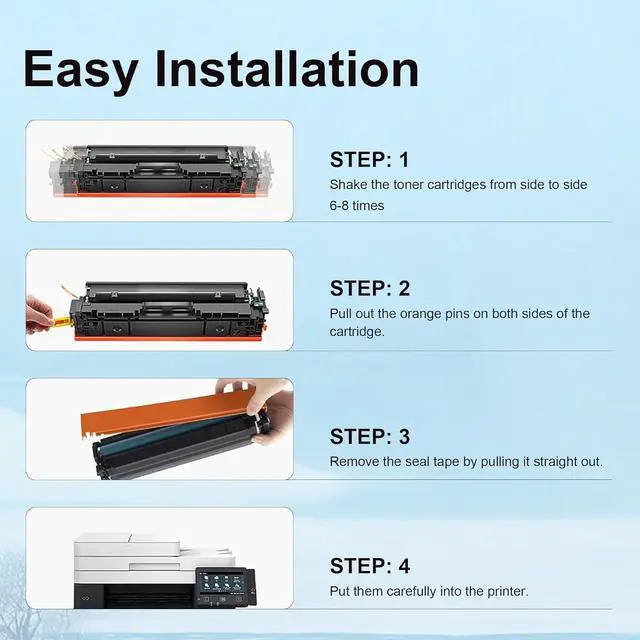 Easy Installation

STEP: 1
Shake the toner cartridges from side to side 6-8 times

STEP: 2
Pull out the orange pins on both sides of the cartridge.

STEP: 3
Remove the seal tape by pulling it straight out.

STEP: 4
Put them carefully into the printer.