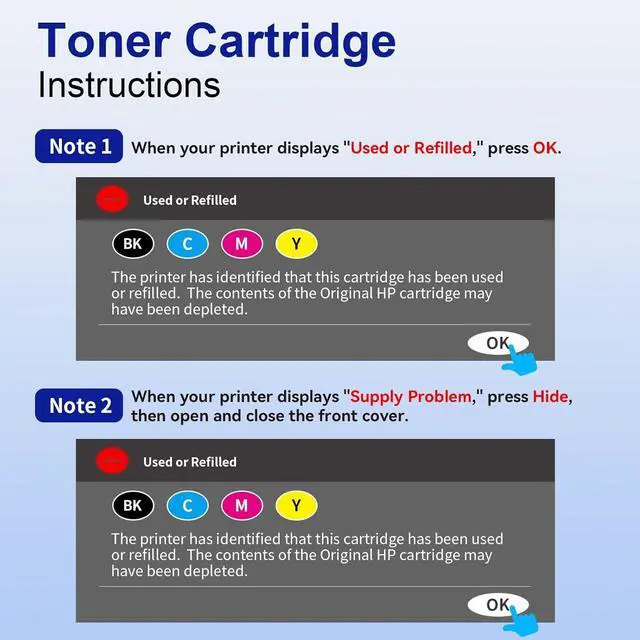 Toner Cartridge
Instructions

Note 1 When your printer displays "Used or Refilled," press OK.

Used or Refilled

BK C M Y

The printer has identified that this cartridge has been used or refilled. The contents of the Original HP cartridge may have been depleted.

OK

Note 2 When your printer displays "Supply Problem," press Hide, then open and close the front cover.

Used or Refilled

BK C M Y

The printer has identified that this cartridge has been used or refilled. The contents of the Original HP cartridge may have been depleted.

OK