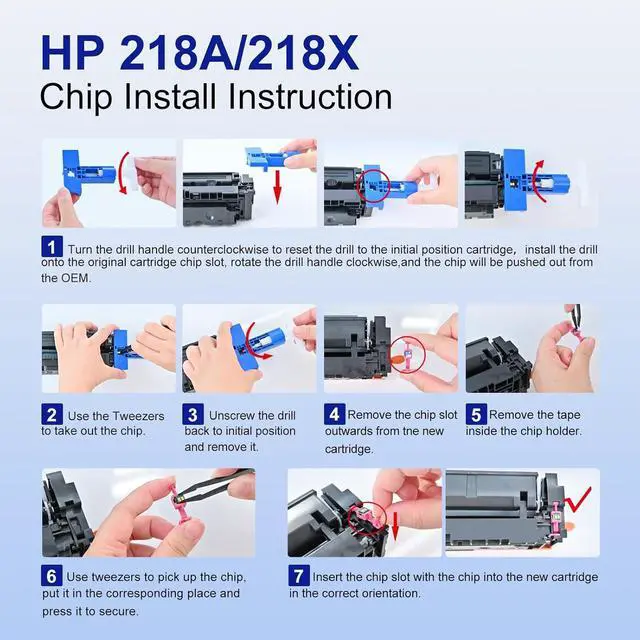 HP 218A/218X
Chip Install Instruction

1 Turn the drill handle counterclockwise to reset the drill to the initial position cartridge， install the drill onto the original cartridge chip slot, rotate the drill handle clockwise,and the chip will be pushed out from the OEM.

2 Use the Tweezers to take out the chip.

3 Unscrew the drill back to initial position and remove it.

4 Remove the chip slot outwards from tne new cartridge.

5 Remove the tape inside the chip holder.

6 Use tweezers to pick up the chip, put it in the corresponding place and press it to secure.

7 Insert the chip slot with the chip into the new cartridge in the correct orientation.