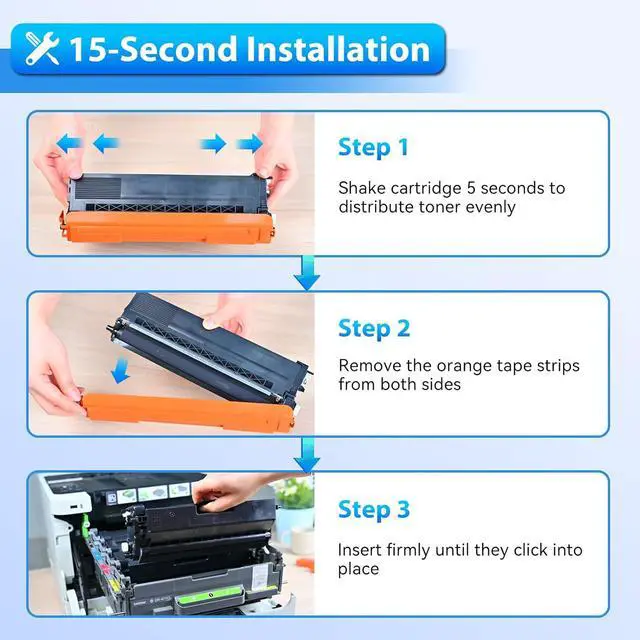 15-Second Installation

Step 1

Shake cartridge 5 seconds to distribute toner evenly

Step 2

Remove the orange tape strips from both sides

Step 3

Insert firmly until they click into place