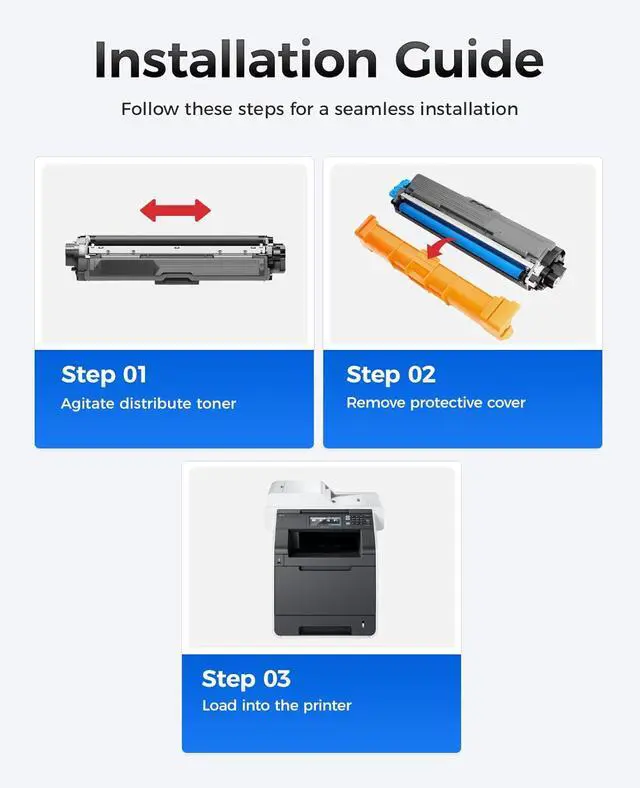 Installation Guide

Follow these steps for a seamless installation

Step 01
Agitate distribute toner

Step 02
Remove protective cover

Step 03
Load into the printer