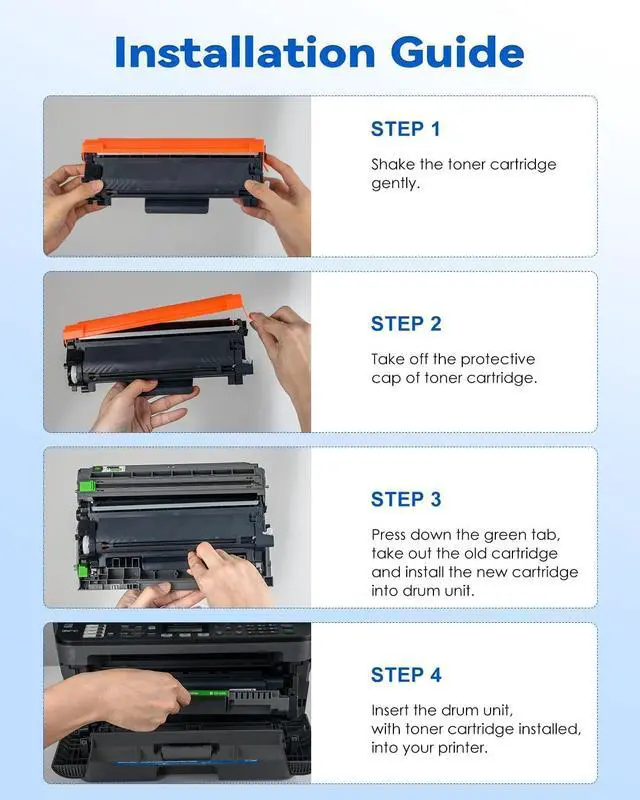 Installation Guide

STEP 1

Shake the toner cartridge gently.

STEP 2

Take off the protective cap of toner cartridge.

STEP 3

Press down the green tab, take out the old cartridge and install the new cartridge into drum unit.

STEP 4

Insert the drum unit, with toner cartridge installed, into your printer.