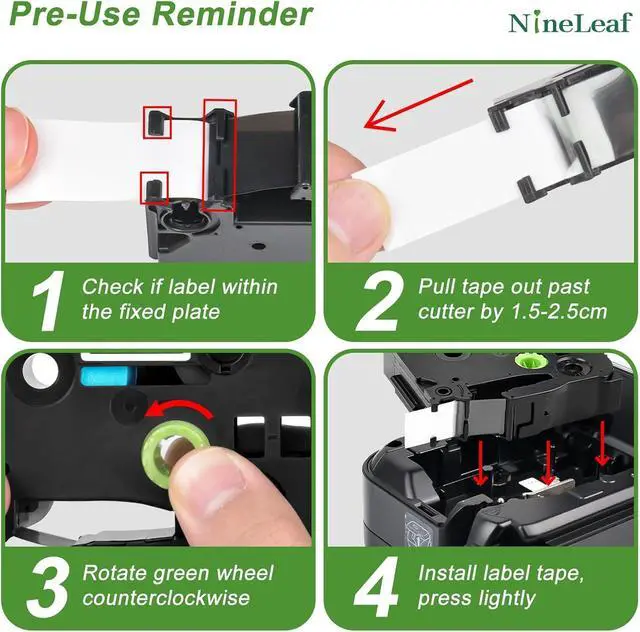 Pre-Use Reminder

NineLeaf

1 Check if label within the fixed plate

2 Pull tape out past cutter by 1.5-2.5cm

3 Rotate green wheel counterclockwise

4 Install label tape, press lightly