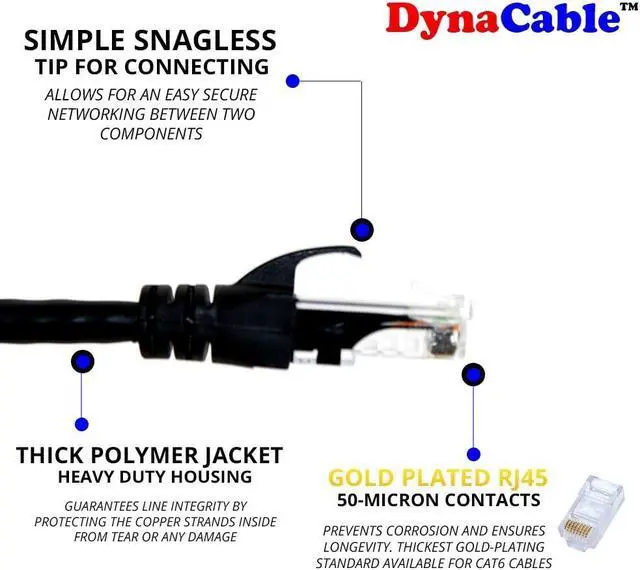 DynaCable™

SIMPLE SNAGLESS
TIP FOR CONNECTING

ALLOWS FOR AN EASY SECURE NETWORKING BETWEEN TWO COMPONENTS

THICK POLYMER JACKET
HEAVY DUTY HOUSING

GUARANTEES LINE INTEGRITY BY PROTECTING THE COPPER STRANDS INSIDE FROM TEAR OR ANY DAMAGE

GOLD PLATED RJ45
50-MICRON CONTACTS

PREVENTS CORROSION AND ENSURES LONGEVITY. THICKEST GOLD-PLATING STANDARD AVAILABLE FOR CAT6 CABLES