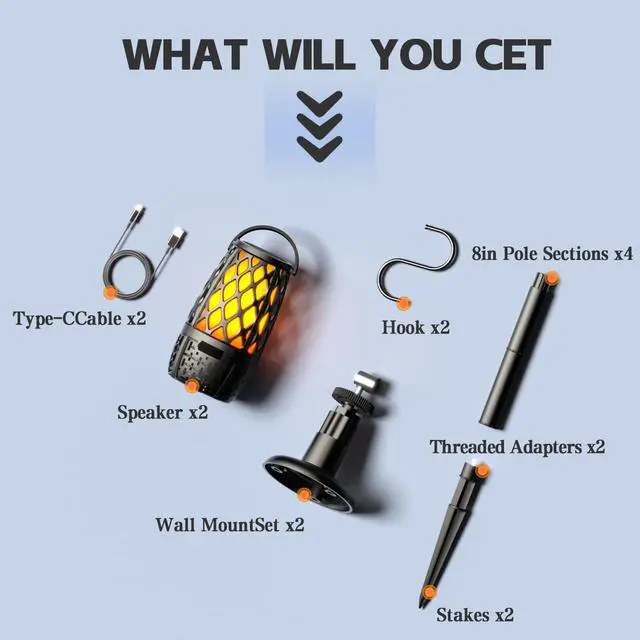 WHAT WILL YOU CET

Type-CCable x2

Speaker x2

Hook x2

8in Pole Sections x4

Threaded Adapters x2

Wall MountSet x2

Stakes x2