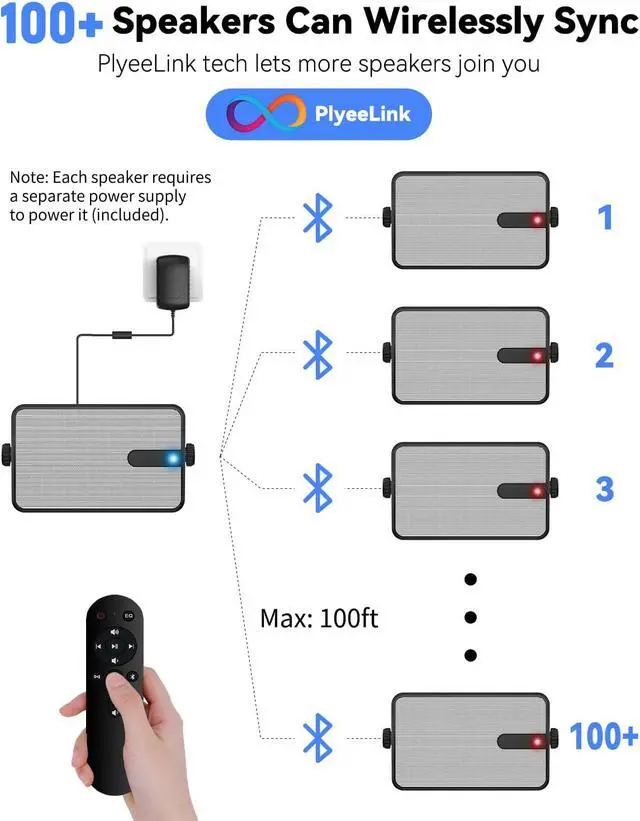 100+ Speakers Can Wirelessly Sync
PlyeeLink tech lets more speakers join you

PlyeeLink

Note: Each speaker requires a separate power supply to power it (included).

1
2
3
Max: 100ft
100+

EQ