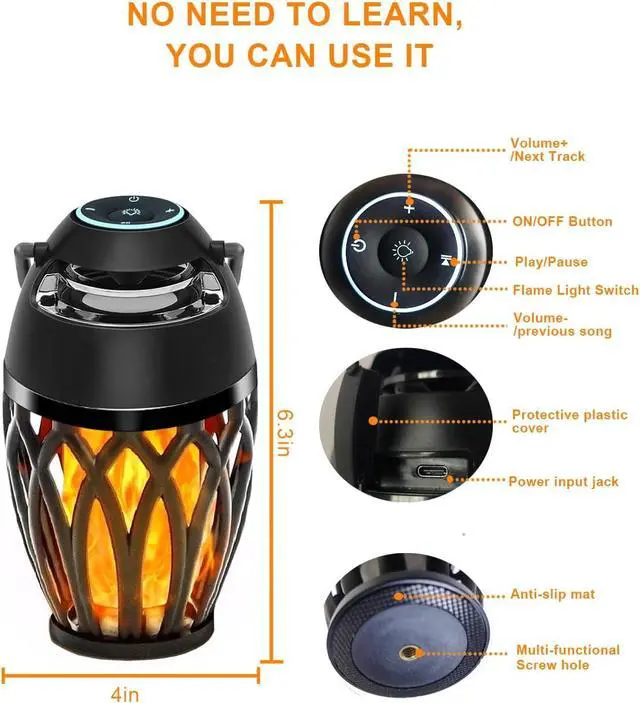 NO NEED TO LEARN, YOU CAN USE IT

6.3in

4in

Volume+ /Next Track

ON/OFF Button

Play/Pause

Flame Light Switch

Volume- /previous song

Protective plastic cover

Power input jack

Anti-slip mat

Multi-functional Screw hole