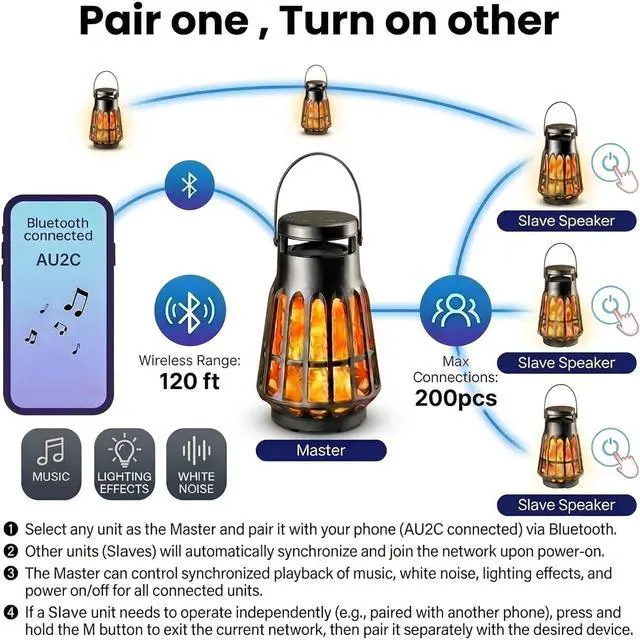 Pair one , Turn on other

Bluetooth connected
AU2C

Wireless Range:
120 ft

Max Connections:
200pcs

Slave Speaker

Slave Speaker

Slave Speaker

Master

MUSIC

LIGHTING EFFECTS

WHITE NOISE

❶ Select any unit as the Master and pair it with your phone (AU2C connected) via Bluetooth.
❷ Other units (Slaves) will automatically synchronize and join the network upon power-on.
❸ The Master can control synchronized playback of music, white noise, lighting effects, and power on/off for all connected units.
❹ If a Slave unit needs to operate independently (e.g., paired with another phone), press and hold the M button to exit the current network, then pair it separately with the desired device.