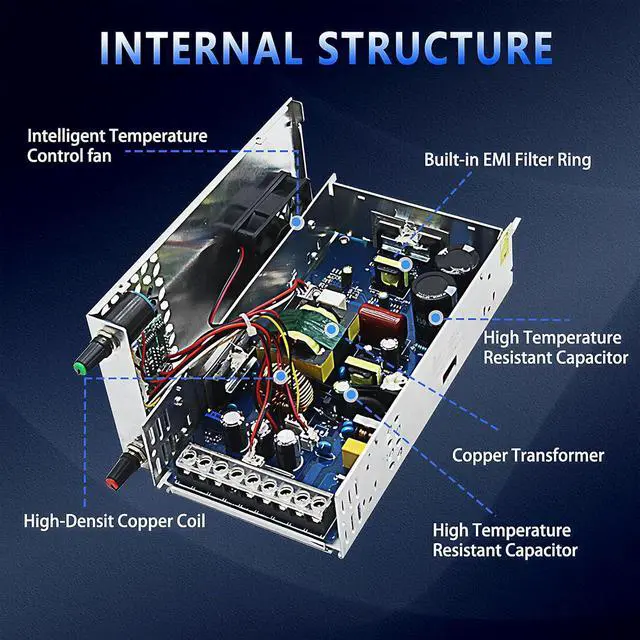 INTERNAL STRUCTURE

Intelligent Temperature Control fan

Built-in EMI Filter Ring

High Temperature Resistant Capacitor

Copper Transformer

High-Densit Copper Coil

High Temperature Resistant Capacitor