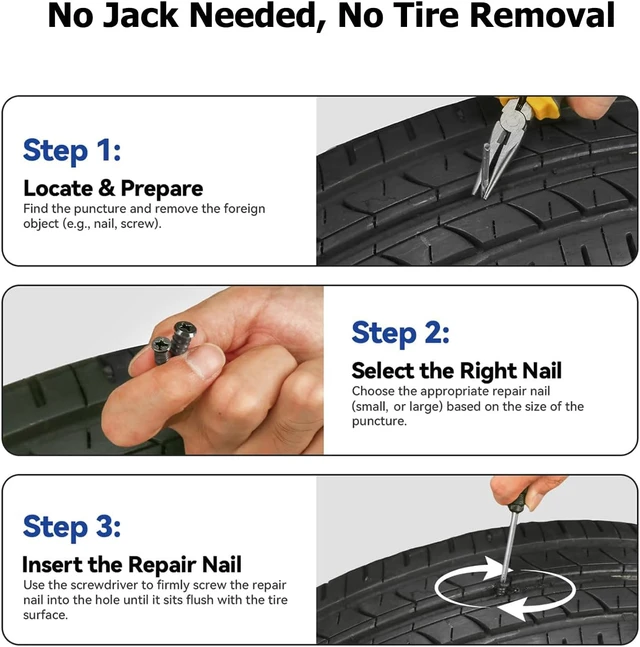 No Jack Needed, No Tire Removal

Step 1:

Locate & Prepare

Find the puncture and remove the foreign object (e.g., nail, screw).

Step 2:

Select the Right Nail

Choose the appropriate repair nail (small, or large) based on the size of the puncture.

Step 3:

Insert the Repair Nail

Use the screwdriver to firmly screw the repair nail into the hole until it sits flush with the tire surface.