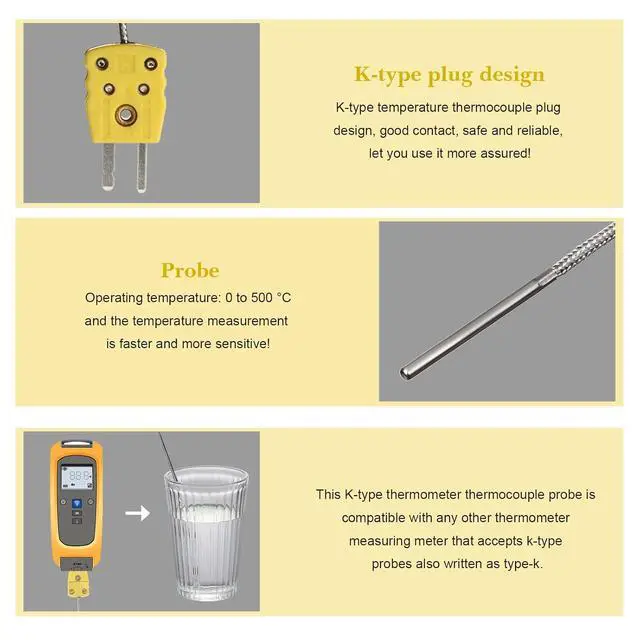 K-type plug design

K-type temperature thermocouple plug design, good contact, safe and reliable, let you use it more assured!

Probe

Operating temperature: 0 to 500 °C and the temperature measurement is faster and more sensitive!

88.8

This K-type thermometer thermocouple probe is compatible with any other thermometer measuring meter that accepts k-type probes also written as type-k.