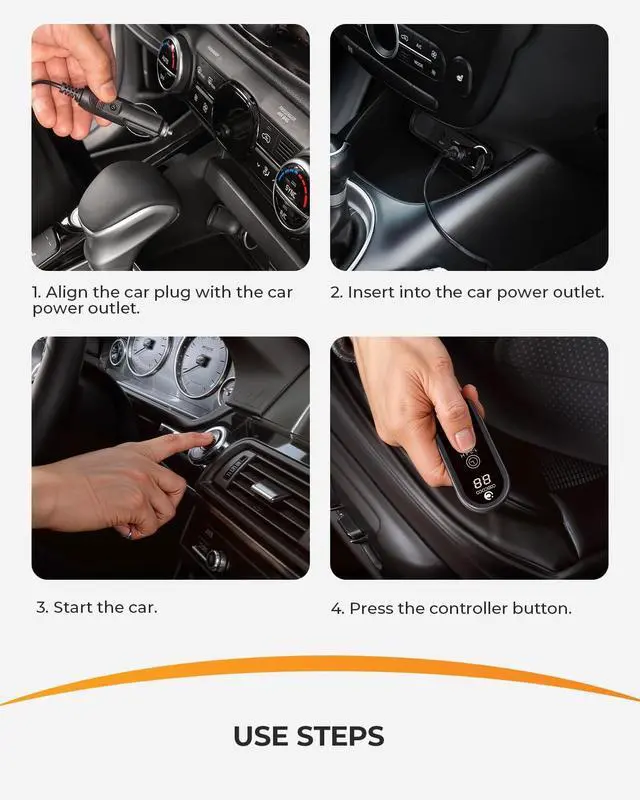 1. Align the car plug with the car power outlet.

2. Insert into the car power outlet.

3. Start the car.

4. Press the controller button.

USE STEPS