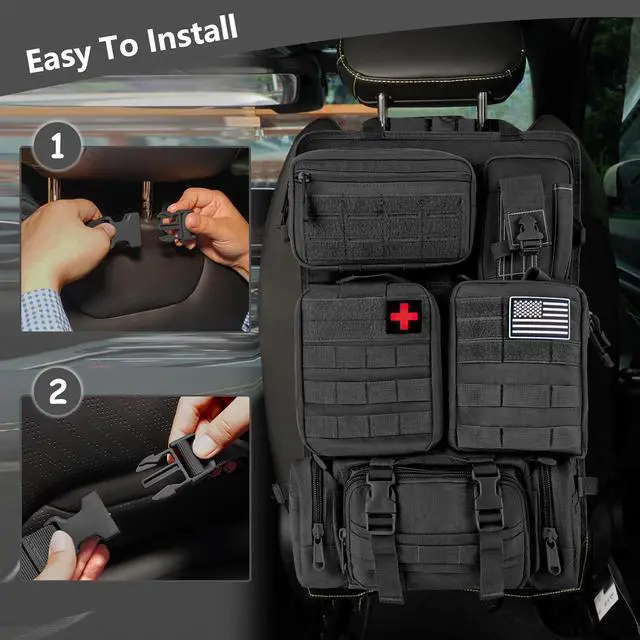 Easy To Install

1

2