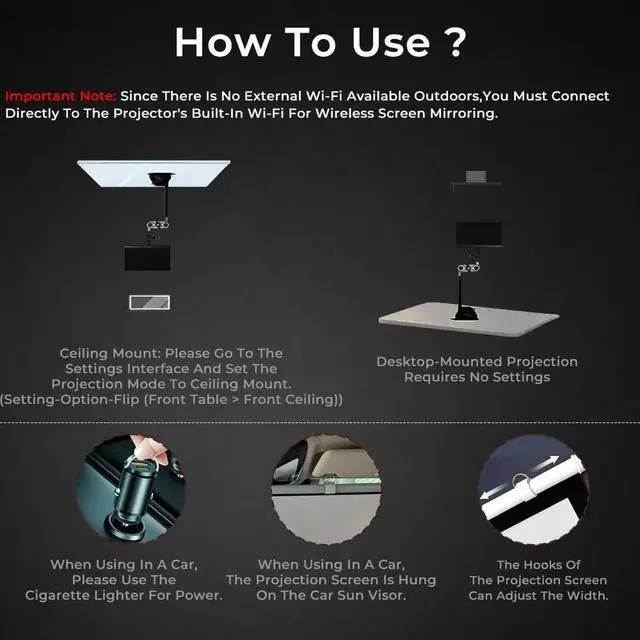 How To Use ?

Important Note: Since There Is No External Wi-Fi Available Outdoors,You Must Connect Directly To The Projector's Built-In Wi-Fi For Wireless Screen Mirroring.

Ceiling Mount: Please Go To The Settings Interface And Set The Projection Mode To Ceiling Mount. (Setting-Option-Flip (Front Table > Front Ceiling))

Desktop-Mounted Projection Requires No Settings

When Using In A Car, Please Use The Cigarette Lighter For Power.

When Using In A Car, The Projection Screen Is Hung On The Car Sun Visor.

The Hooks Of The Projection Screen Can Adjust The Width.