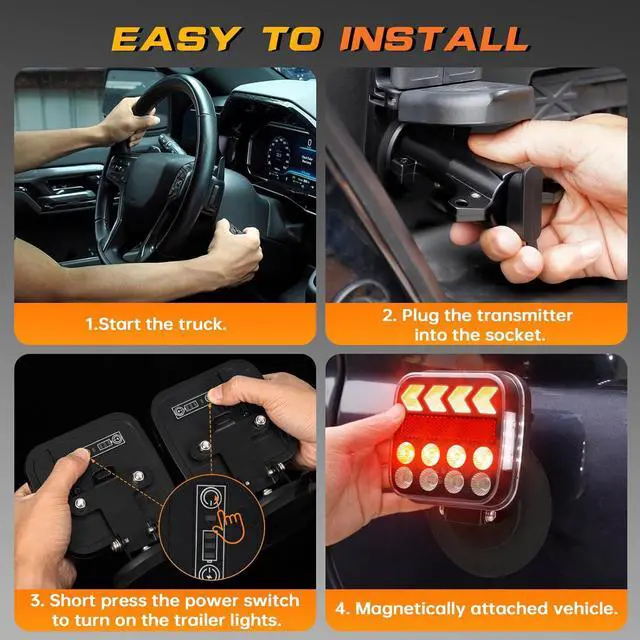 EASY TO INSTALL

1.Start the truck.

2. Plug the transmitter into the socket.

3. Short press the power switch to turn on the trailer lights.

4. Magnetically attached vehicle.