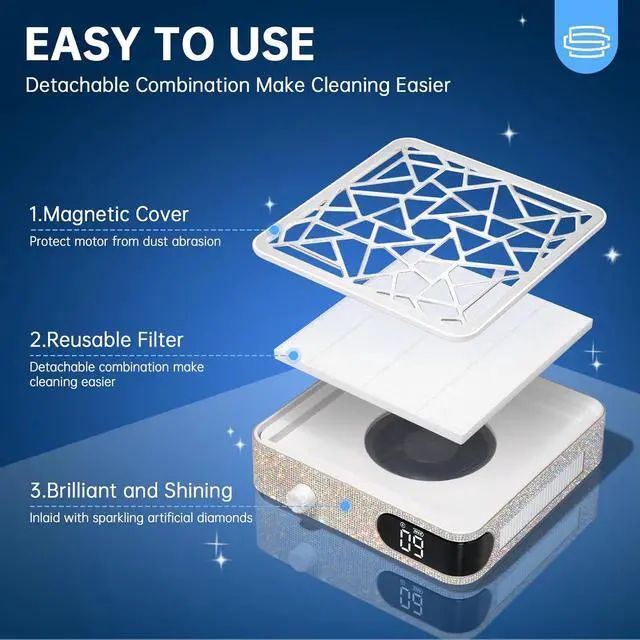 EASY TO USE

Detachable Combination Make Cleaning Easier

1.Magnetic Cover

Protect motor from dust abrasion

2.Reusable Filter

Detachable combination make cleaning easier

3.Brilliant and Shining

Inlaid with sparkling artificial diamonds

09