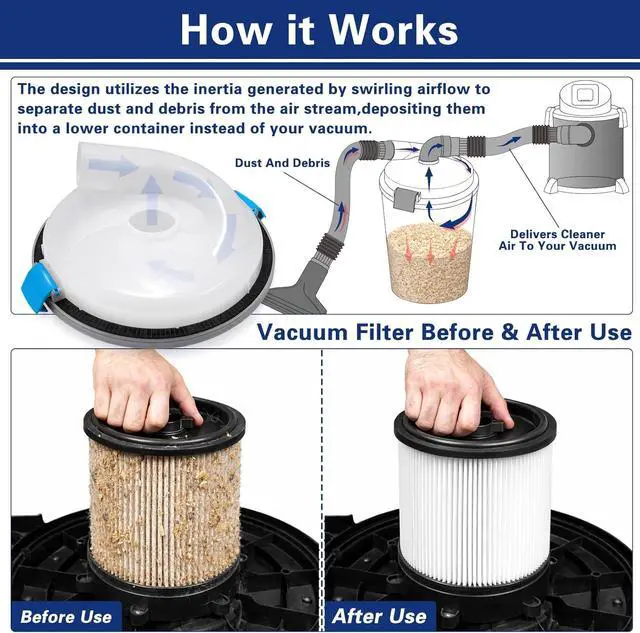 How it Works

The design utilizes the inertia generated by swirling airflow to separate dust and debris from the air stream,depositing them into a lower container instead of your vacuum.

Dust And Debris

Delivers Cleaner Air To Your Vacuum

Vacuum Filter Before & After Use

Before Use

After Use