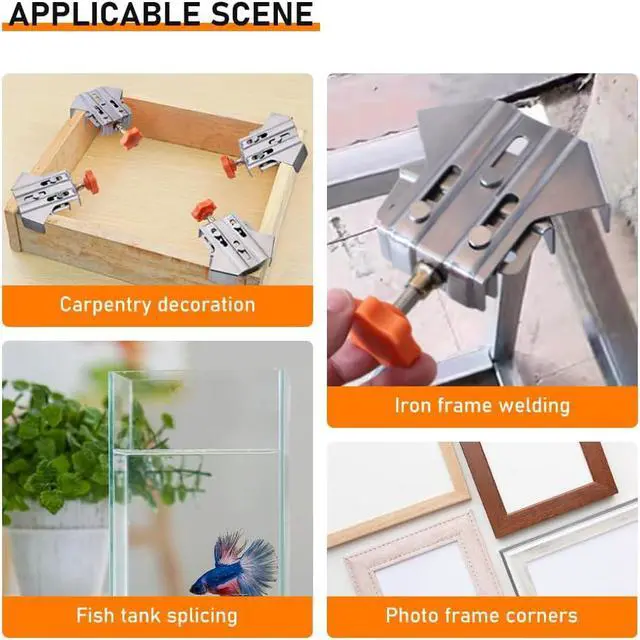 APPLICABLE SCENE

Carpentry decoration

Iron frame welding

Fish tank splicing

Photo frame corners