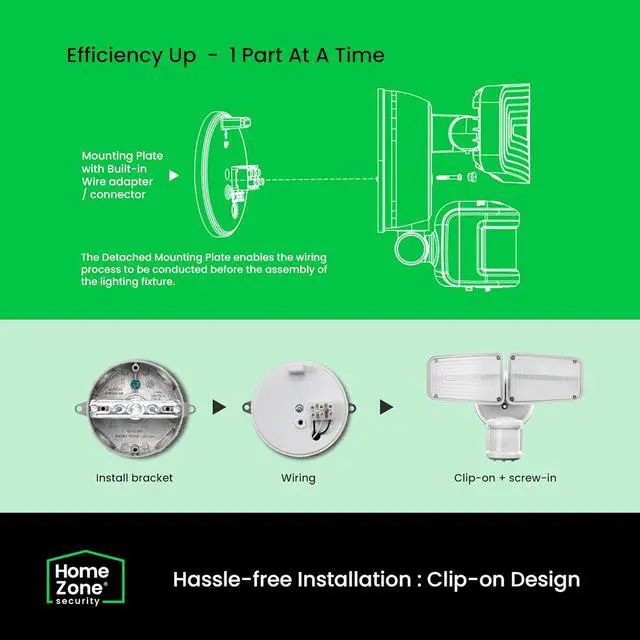 Efficiency Up - 1 Part At A Time

Mounting Plate with Built-in Wire adapter / connector

The Detached Mounting Plate enables the wiring process to be conducted before the assembly of the lighting fixture.

Install bracket

Wiring

Clip-on + screw-in

Home Zone® security

Hassle-free Installation : Clip-on Design