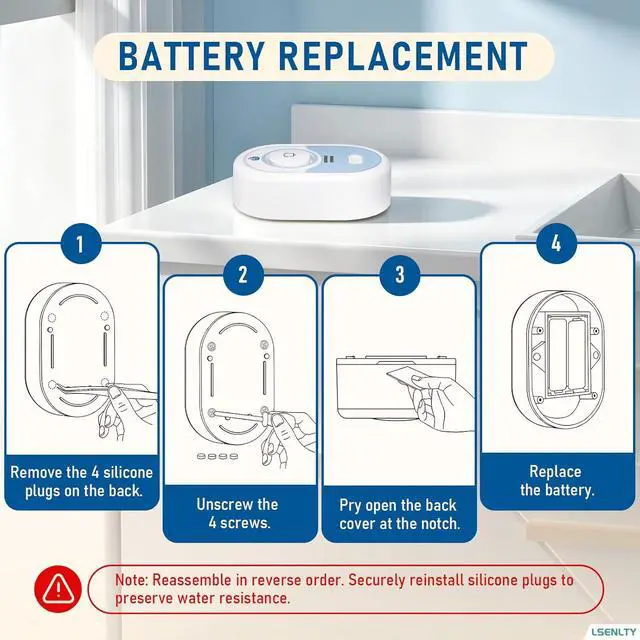 BATTERY REPLACEMENT

1
Remove the 4 silicone plugs on the back.

2
Unscrew the 4 screws.

3
Pry open the back cover at the notch.

4
Replace the battery.

Note: Reassemble in reverse order. Securely reinstall silicone plugs to preserve water resistance.

LSENLTY