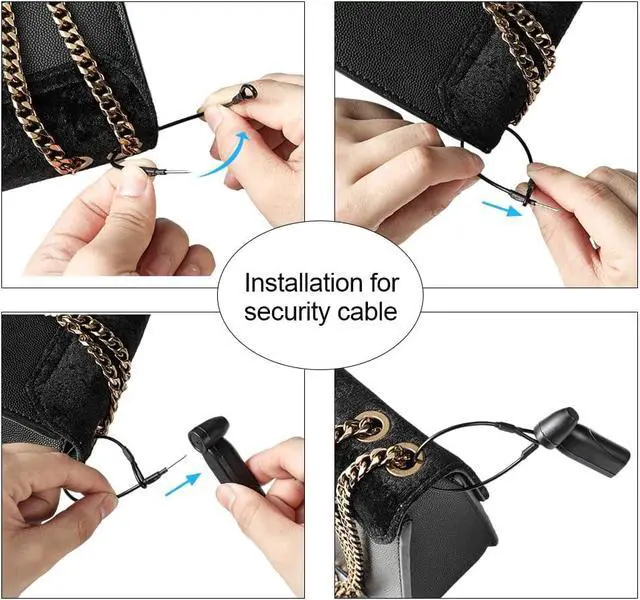 Installation for security cable