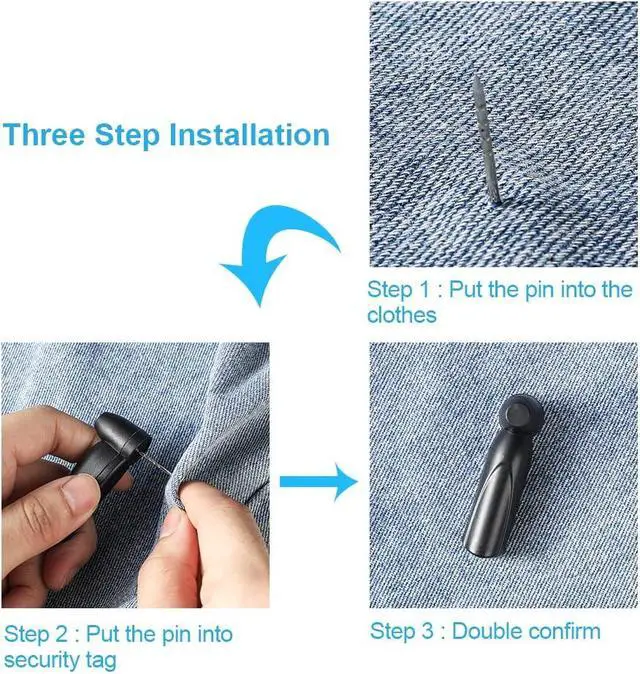 Three Step Installation

Step 1 : Put the pin into the clothes

Step 2 : Put the pin into security tag

Step 3 : Double confirm