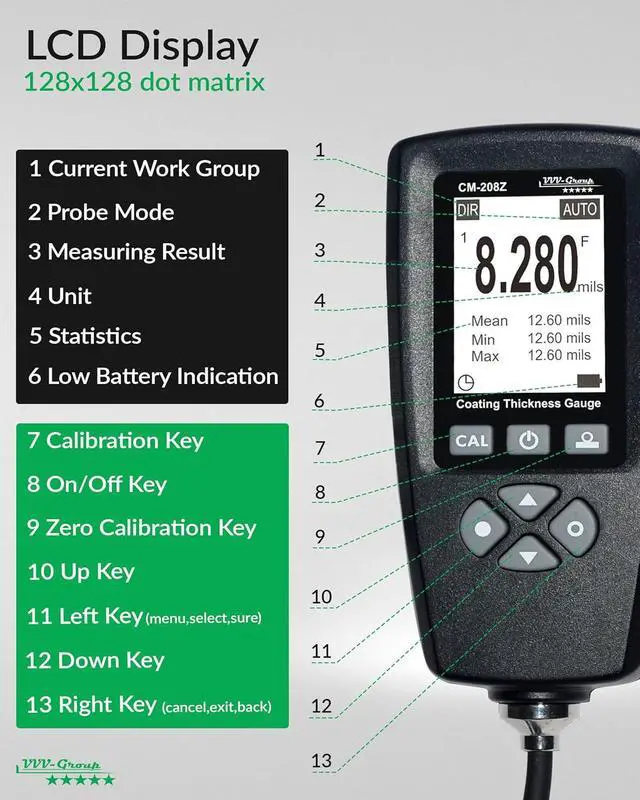 LCD Display
128x128 dot matrix

1 Current Work Group
2 Probe Mode
3 Measuring Result
4 Unit
5 Statistics
6 Low Battery Indication

7 Calibration Key
8 On/Off Key
9 Zero Calibration Key
10 Up Key
11 Left Key (menu,select,sure)
12 Down Key
13 Right Key (cancel,exit,back)

VVV-Group
★★★★★

1
2
3
4
5
6
7
8
9
10
11
12
13

CM-208Z
VVV-Group
★★★★★
DIR
AUTO
1
8.280
F
mils
Mean 12.60 mils
Min 12.60 mils
Max 12.60 mils
Coating Thickness Gauge
CAL