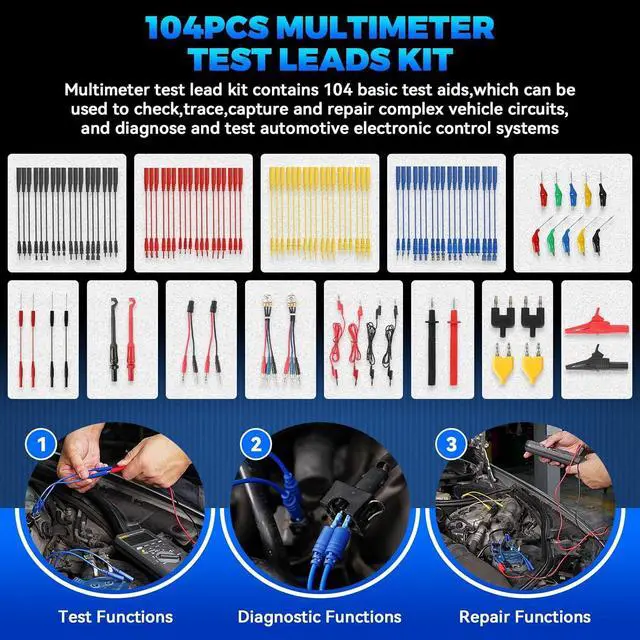 104PCS MULTIMETER TEST LEADS KIT

Multimeter test lead kit contains 104 basic test aids,which can be used to check,trace,capture and repair complex vehicle circuits, and diagnose and test automotive electronic control systems

1

2

3

Test Functions

Diagnostic Functions

Repair Functions