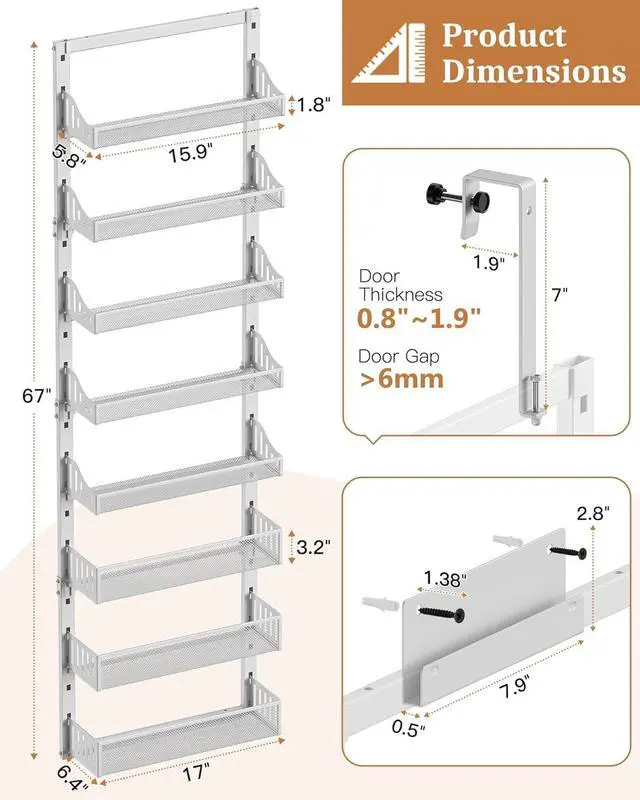 Product Dimensions

1.8"
5.8"
15.9"
67"
3.2"
6.4"
17"

1.9"
7"
Door Thickness
0.8"~1.9"
Door Gap
>6mm

2.8"
1.38"
7.9"
0.5"