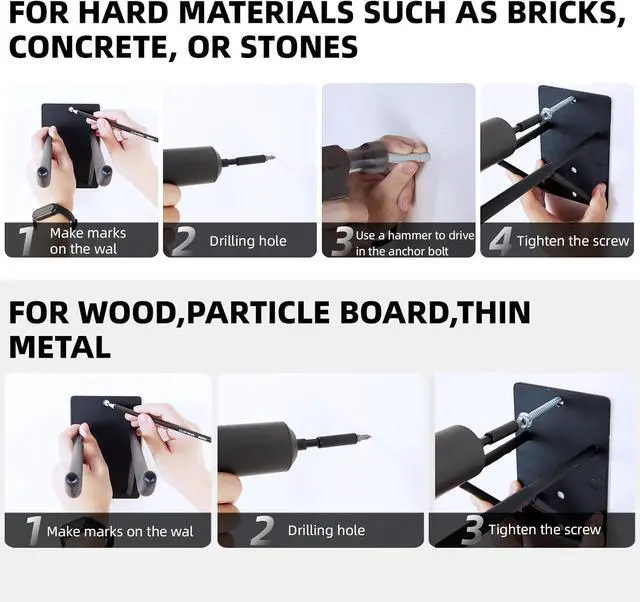 FOR HARD MATERIALS SUCH AS BRICKS, CONCRETE, OR STONES

1 Make marks on the wal

2 Drilling hole

3 Use a hammer to drive in the anchor bolt

4 Tighten the screw

FOR WOOD,PARTICLE BOARD,THIN METAL

1 Make marks on the wal

2 Drilling hole

3 Tighten the screw