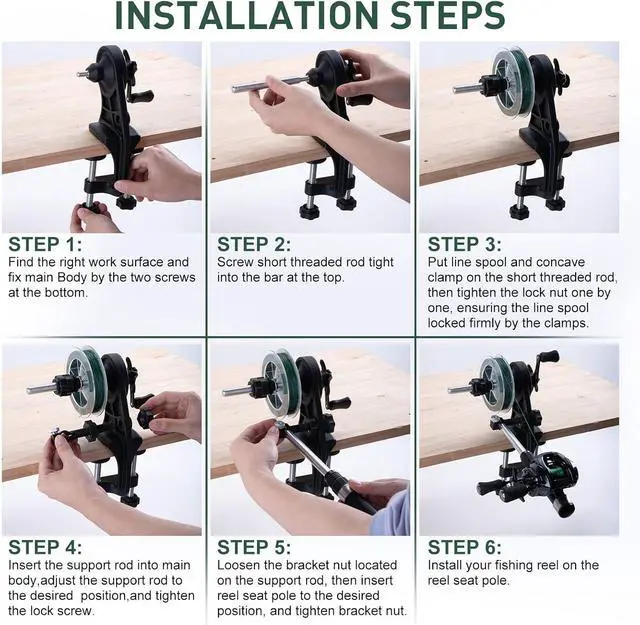 INSTALLATION STEPS

STEP 1:
Find the right work surface and fix main Body by the two screws at the bottom.

STEP 2:
Screw short threaded rod tight into the bar at the top.

STEP 3:
Put line spool and concave clamp on the short threaded rod, then tighten the lock nut one by one, ensuring the line spool locked firmly by the clamps.

STEP 4:
Insert the support rod into main body,adjust the support rod to the desired position,and tighten the lock screw.

STEP 5:
Loosen the bracket nut located on the support rod, then insert reel seat pole to the desired position, and tighten bracket nut.

STEP 6:
Install your fishing reel on the reel seat pole.