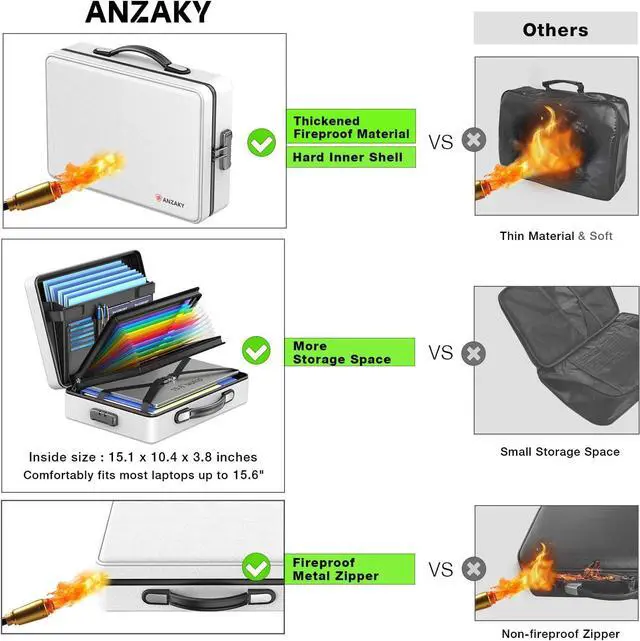 ANZAKY

Others

ANZAKY

Thickened Fireproof Material

Hard Inner Shell

VS

Thin Material & Soft

More Storage Space

VS

Inside size : 15.1 x 10.4 x 3.8 inches
Comfortably fits most laptops up to 15.6"

Small Storage Space

Fireproof Metal Zipper

VS

Non-fireproof Zipper