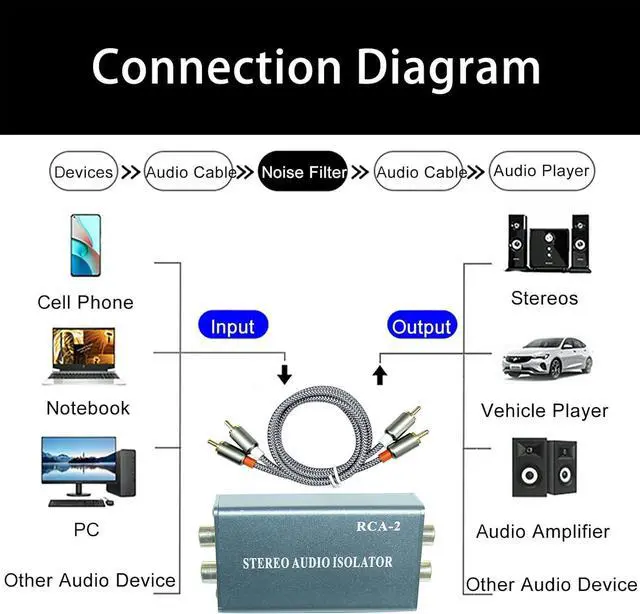 Connection Diagram

Devices >> Audio Cable >> Noise Filter >> Audio Cable >> Audio Player

Cell Phone

Notebook

PC

Other Audio Device

Input

Output

RCA-2

STEREO AUDIO ISOLATOR

Stereos

Vehicle Player

Audio Amplifier

Other Audio Device