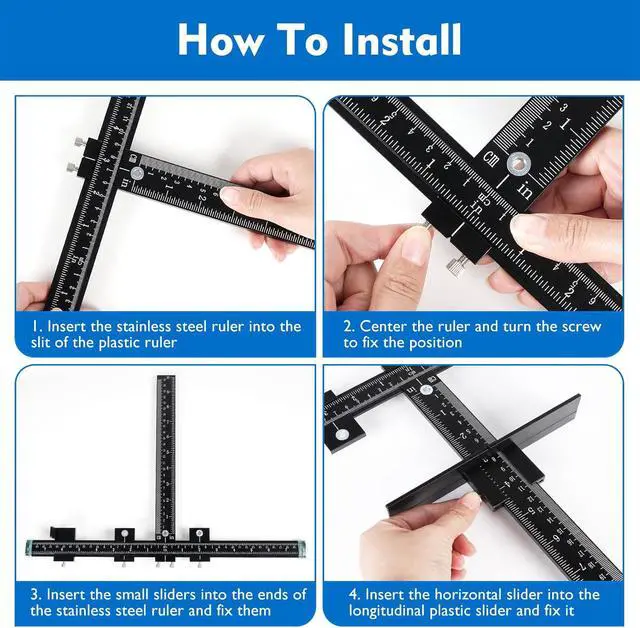 How To Install

1. Insert the stainless steel ruler into the slit of the plastic ruler

2. Center the ruler and turn the screw to fix the position

3. Insert the small sliders into the ends of the stainless steel ruler and fix them

4. Insert the horizontal slider into the longitudinal plastic slider and fix it