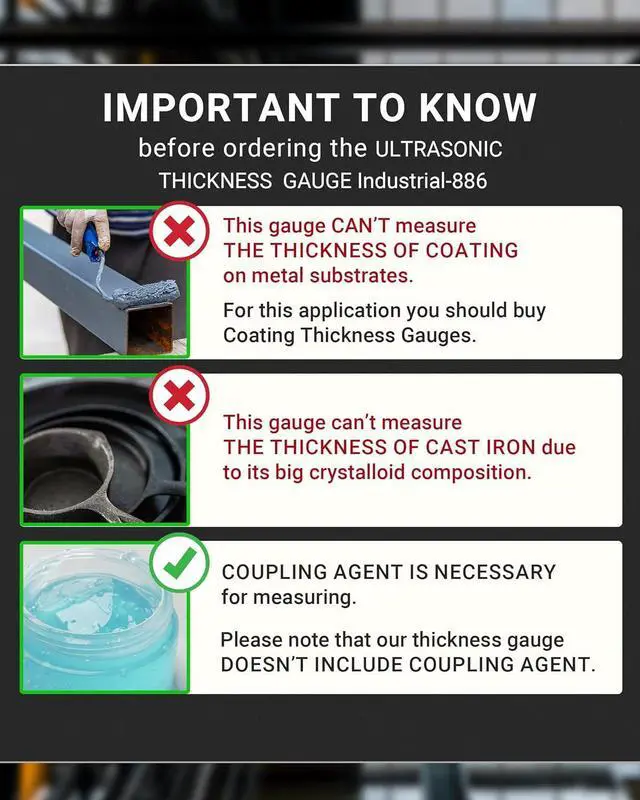 IMPORTANT TO KNOW
before ordering the ULTRASONIC THICKNESS GAUGE Industrial-886

This gauge CAN'T measure THE THICKNESS OF COATING on metal substrates.

For this application you should buy Coating Thickness Gauges.

This gauge can't measure THE THICKNESS OF CAST IRON due to its big crystalloid composition.

COUPLING AGENT IS NECESSARY for measuring.

Please note that our thickness gauge DOESN'T INCLUDE COUPLING AGENT.