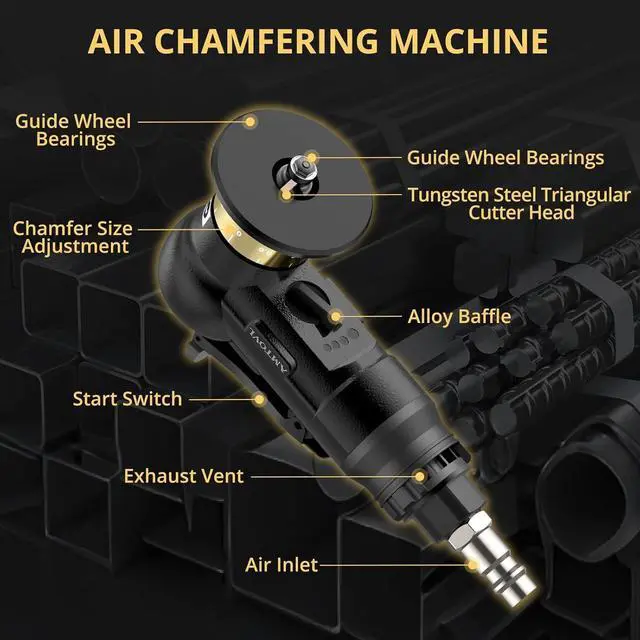 AIR CHAMFERING MACHINE

Guide Wheel Bearings

Guide Wheel Bearings

Tungsten Steel Triangular Cutter Head

Chamfer Size Adjustment

Alloy Baffle

AMTOVL

Start Switch

Exhaust Vent

Air Inlet