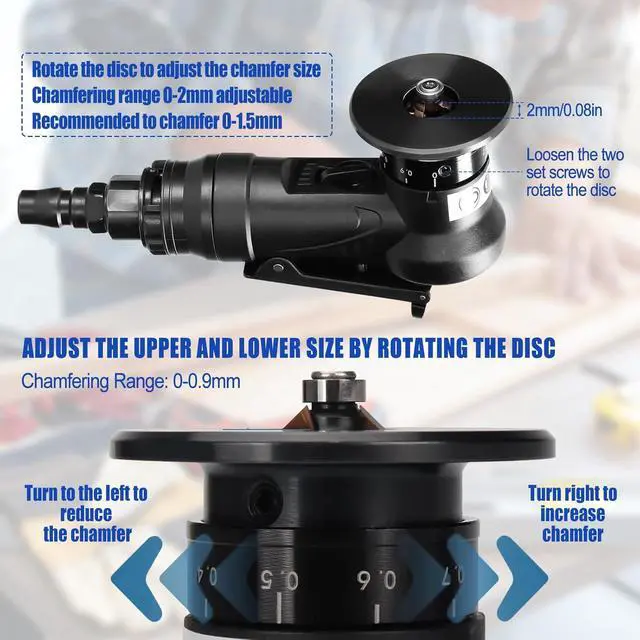 Rotate the disc to adjust the chamfer size
Chamfering range 0-2mm adjustable
Recommended to chamfer 0-1.5mm

2mm/0.08in

Loosen the two set screws to rotate the disc

ADJUST THE UPPER AND LOWER SIZE BY ROTATING THE DISC

Chamfering Range: 0-0.9mm

Turn to the left to reduce the chamfer

Turn right to increase chamfer

0.4 0.5 0.6 0.7