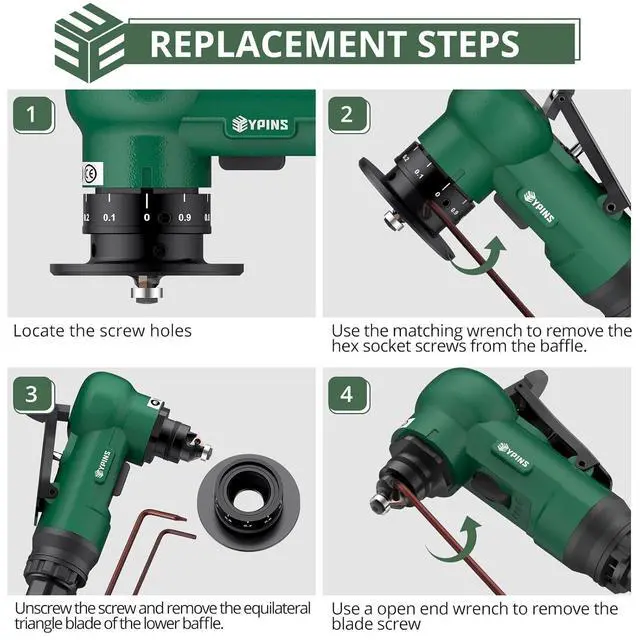 REPLACEMENT STEPS

1

YPINS

0.2 0.1 0 0.9 0.8

Locate the screw holes

2

0.2 0.1 0 0.9

YPINS

Use the matching wrench to remove the hex socket screws from the baffle.

3

YPINS

Unscrew the screw and remove the equilateral triangle blade of the lower baffle.

4

YPINS

Use a open end wrench to remove the blade screw