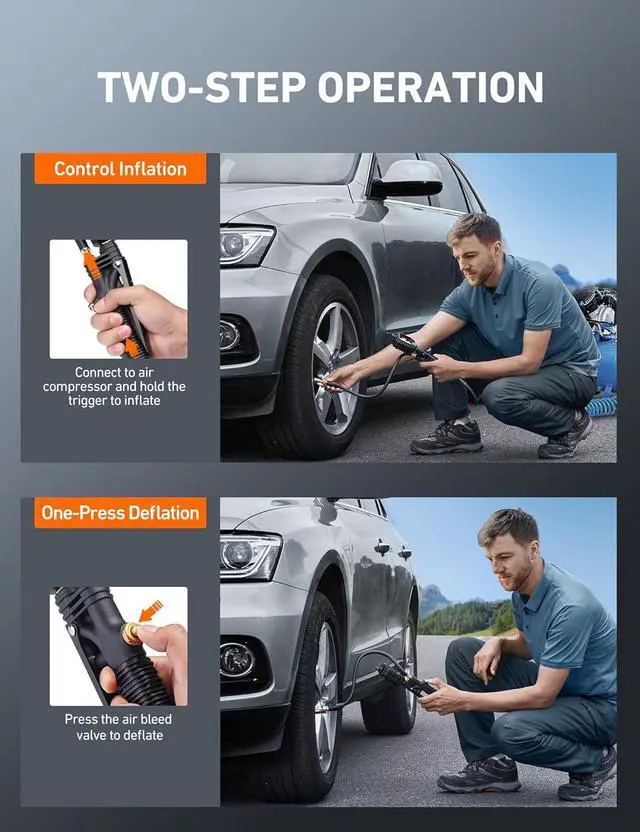 TWO-STEP OPERATION

Control Inflation

Connect to air compressor and hold the trigger to inflate

One-Press Deflation

Press the air bleed valve to deflate