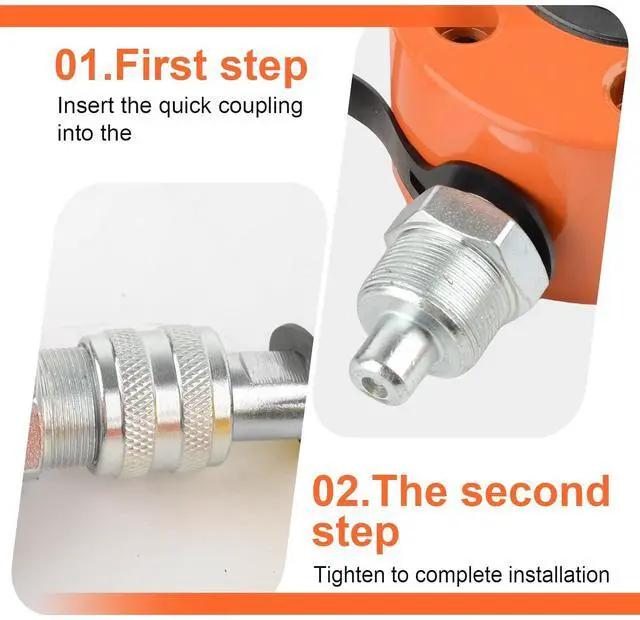 01.First step
Insert the quick coupling into the

02.The second step
Tighten to complete installation