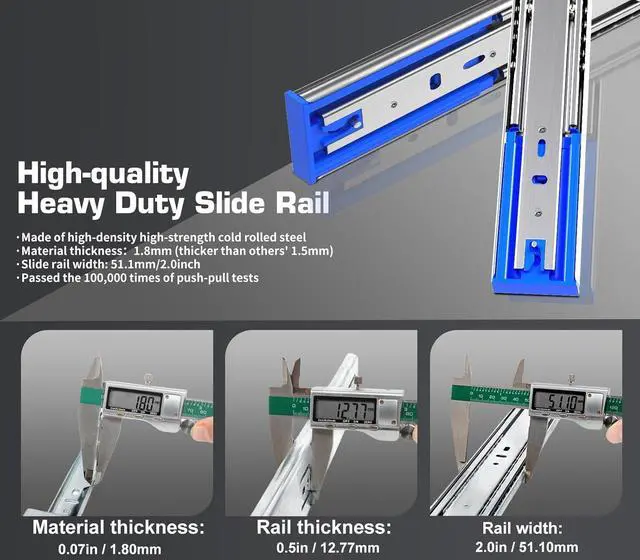 High-quality
Heavy Duty Slide Rail

· Made of high-density high-strength cold rolled steel
· Material thickness: 1.8mm (thicker than others' 1.5mm)
· Slide rail width: 51.1mm/2.0inch
· Passed the 100,000 times of push-pull tests

1.80

12.77

51.10

Material thickness:
0.07in / 1.80mm

Rail thickness:
0.5in / 12.77mm

Rail width:
2.0in / 51.10mm