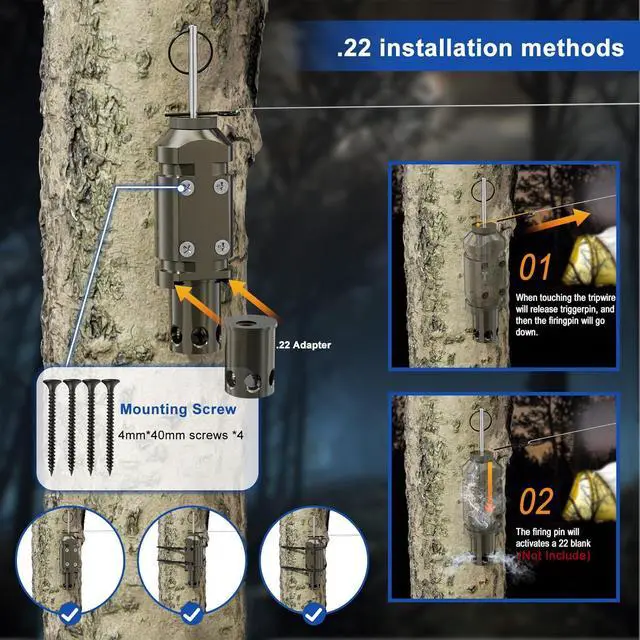 .22 installation methods

.22 Adapter

Mounting Screw

4mm*40mm screws *4

01

When touching the tripwire will release triggerpin, and then the firingpin will go down.

02

The firing pin will activates a 22 blank (Not Include)