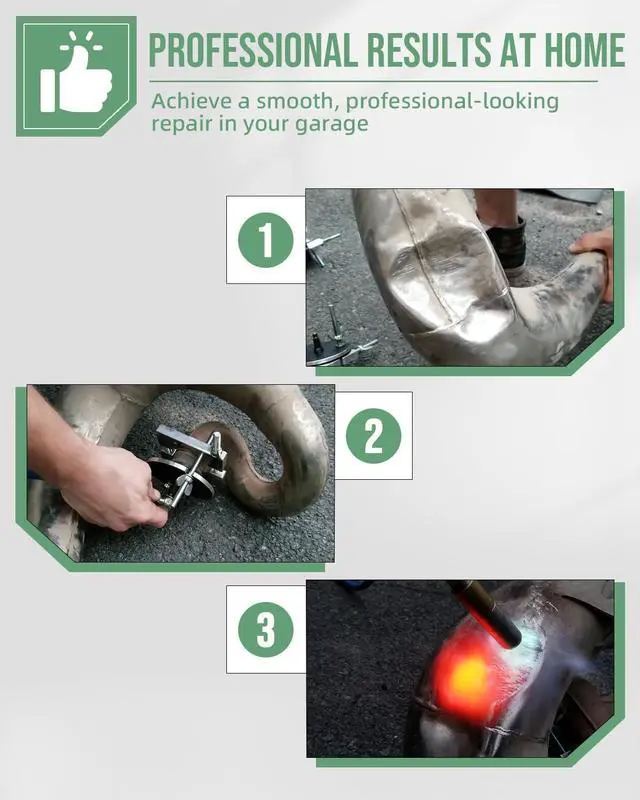 PROFESSIONAL RESULTS AT HOME

Achieve a smooth, professional-looking repair in your garage

1

2

3