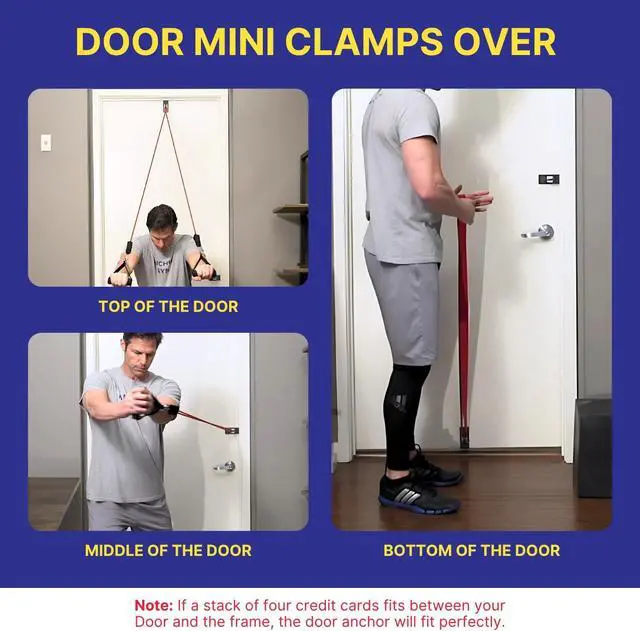 DOOR MINI CLAMPS OVER

TOP OF THE DOOR

MIDDLE OF THE DOOR

BOTTOM OF THE DOOR

Note: If a stack of four credit cards fits between your Door and the frame, the door anchor will fit perfectly.