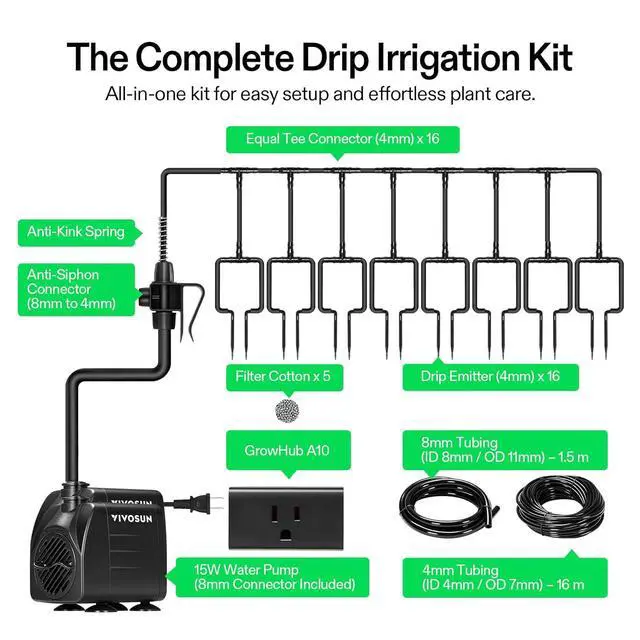 The Complete Drip Irrigation Kit

All-in-one kit for easy setup and effortless plant care.

Equal Tee Connector (4mm) x 16

Anti-Kink Spring

Anti-Siphon Connector (8mm to 4mm)

Filter Cotton x 5

Drip Emitter (4mm) x 16

GrowHub A10

8mm Tubing (ID 8mm / OD 11mm) – 1.5 m

VIVOSUN

VIVOSUN

15W Water Pump (8mm Connector Included)

4mm Tubing (ID 4mm / OD 7mm) – 16 m