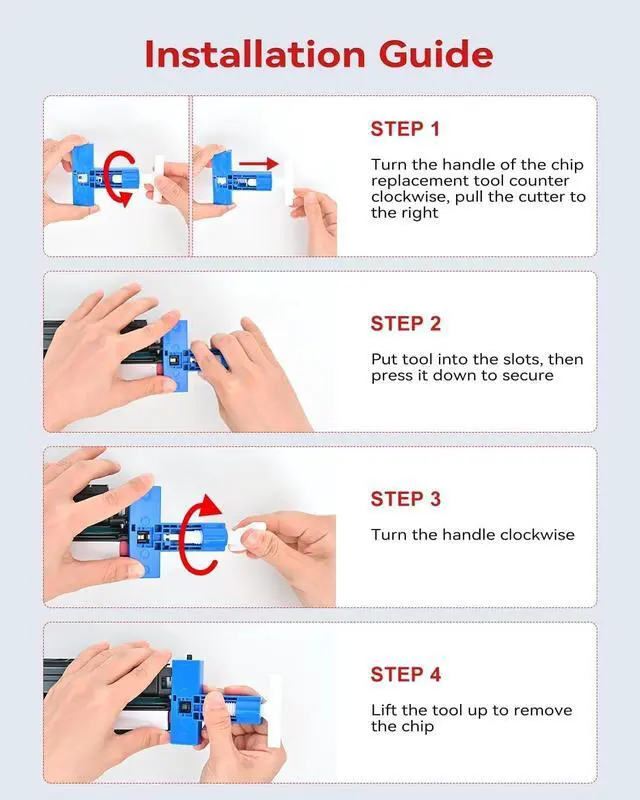 Installation Guide

STEP 1

Turn the handle of the chip replacement tool counter clockwise, pull the cutter to the right

STEP 2

Put tool into the slots, then press it down to secure

STEP 3

Turn the handle clockwise

STEP 4

Lift the tool up to remove the chip