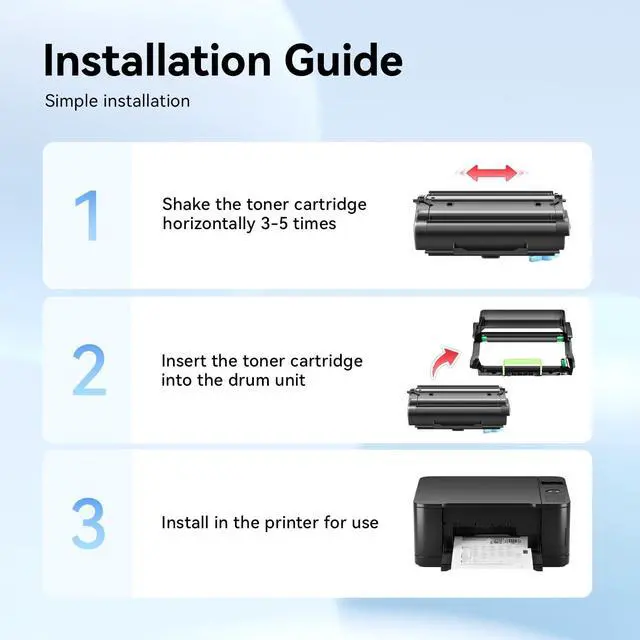 Installation Guide

Simple installation

1

Shake the toner cartridge horizontally 3-5 times

2

Insert the toner cartridge into the drum unit

3

Install in the printer for use